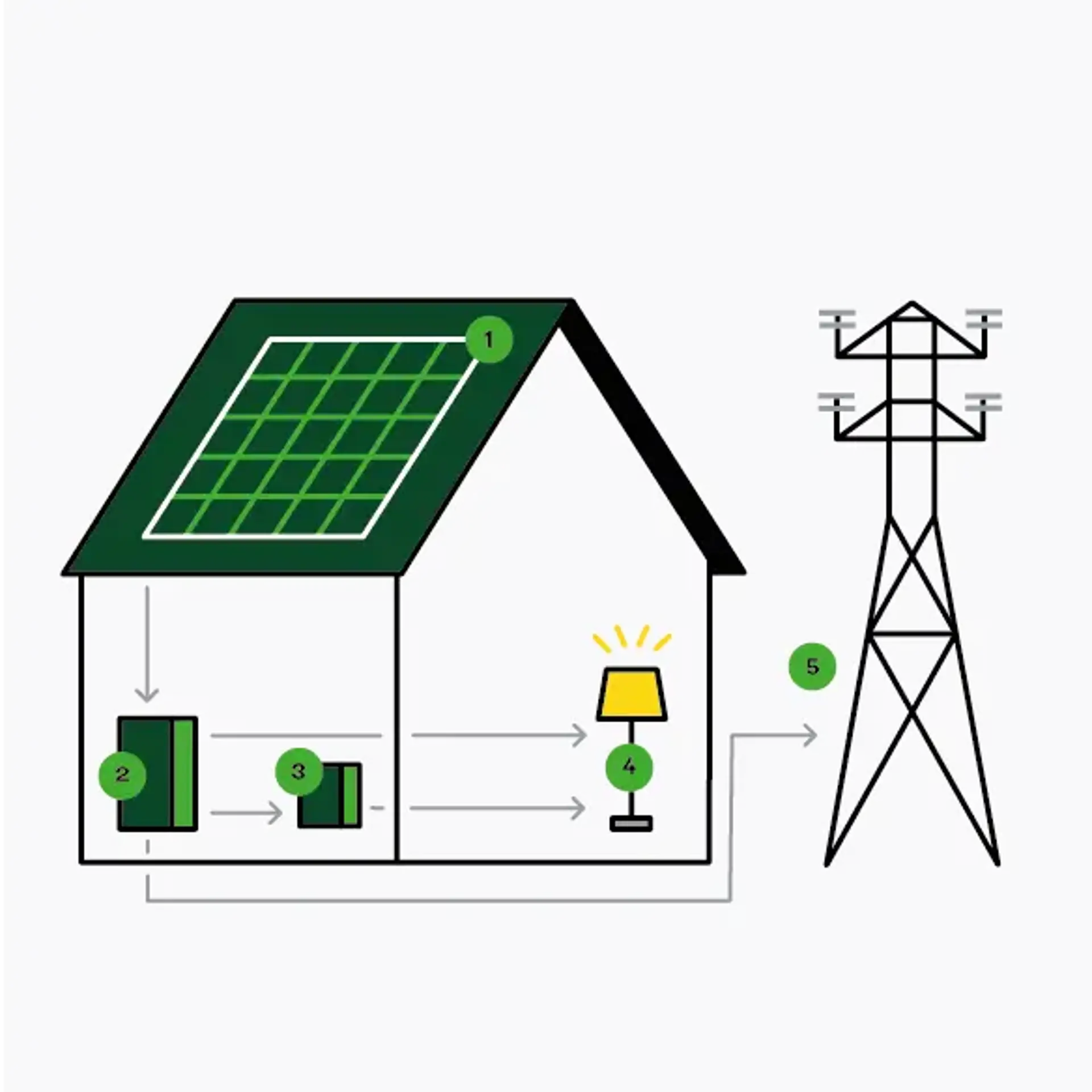 1
2
3
4
5